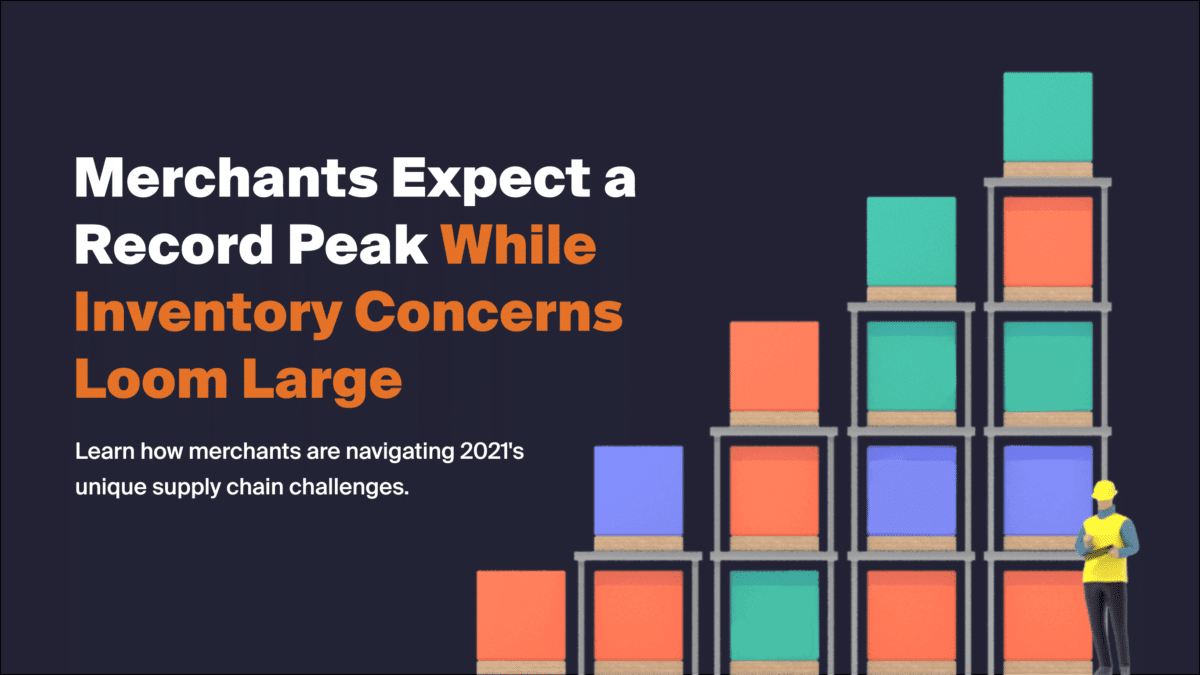 Merchants Expect a Record Peak While Inventory Concerns Loom Large

Learn how merchants are navigating 2021's unique supply chain challenges.