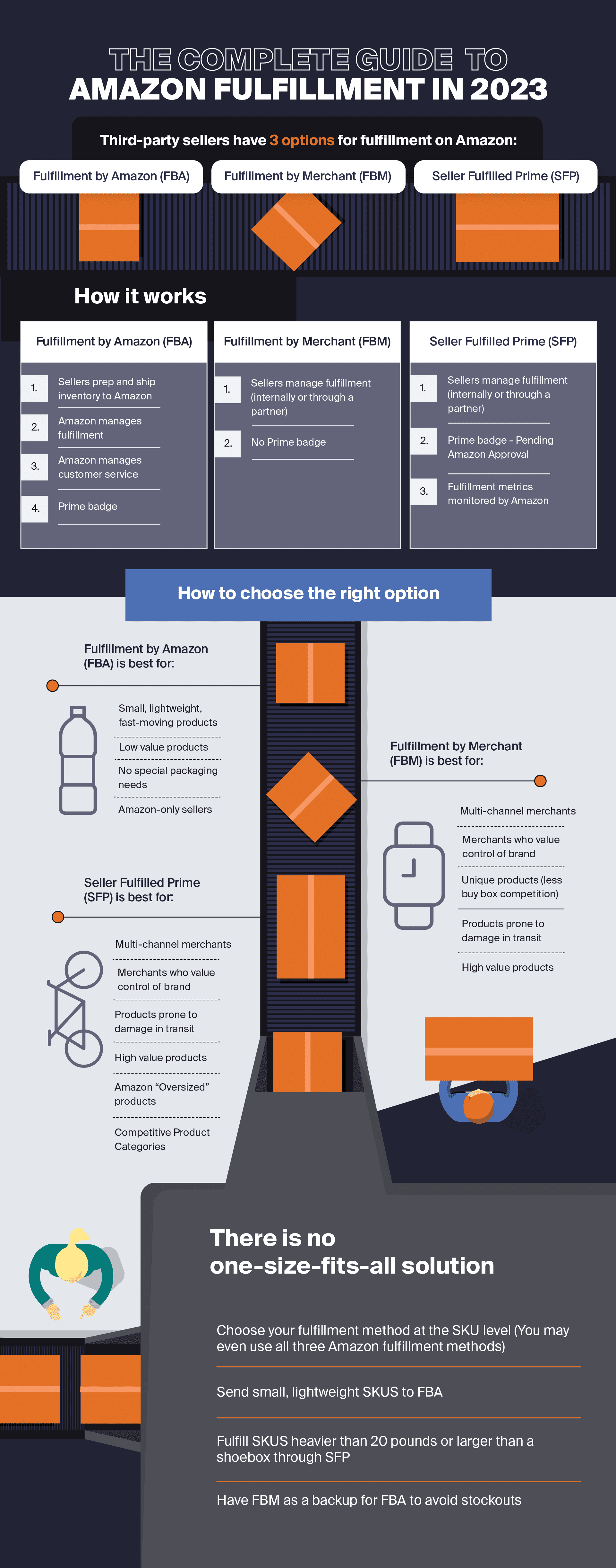 THE COMPLETE GUIDE TO
AMAZON FULFILLMENT IN 2023

Third-party sellers have 3 options for fulfillment on Amazon:

Fulfillment by Amazon (FBA)

Fulfillment by Merchant (FBM)

Seller Fulfilled Prime (SFP)

How it works

Fulfillment by Amazon (FBA)

1. Sellers prep and ship inventory to Amazon

2. Amazon manages fulfillment

3. Amazon manages customer service

4. Prime badge

Fulfillment by Merchant (FBM)

1. Sellers manage fulfillment (internally or through a partner)

2. No Prime badge

Seller Fulfilled Prime (SFP)

1. Sellers manage fulfillment (internally or through a partner)

2. Prime badge - Pending Amazon Approval

3. Fulfillment metrics monitored by Amazon

How to choose the right option

Fulfillment by Amazon (FBA) is best for:

Small, lightweight, fast-moving products

Low value products

No special packaging needs

Amazon-only sellers

Fulfillment by Merchant (FBM) is best for:

Multi-channel merchants

Merchants who value control of brand

Unique products (less buy box competition)

Products prone to damage in transit

High value products

Seller Fulfilled Prime (SFP) is best for:

Multi-channel merchants

Merchants who value control of brand

Products prone to damage in transit

High value products

Amazon “Oversized” products

Competitive Product Categories

There is no one-size-fits-all solution

Choose your fulfillment method at the SKU level (You may even use all three Amazon fulfillment methods)

Send small, lightweight SKUS to FBA

Fulfill SKUS heavier than 20 pounds or larger than a shoebox through SFP

Have FBM as a backup for FBA to avoid stockouts